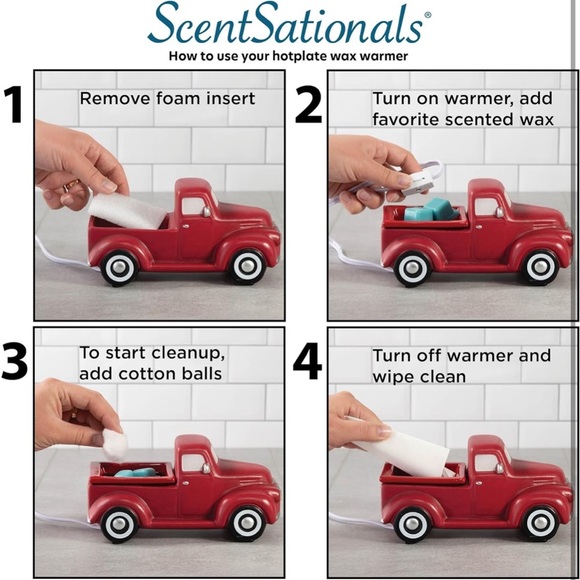 ScentSationals®
How to use your hotplate wax warmer

1
Remove foam insert

2
Turn on warmer, add favorite scented wax

3
To start cleanup, add cotton balls

4
Turn off warmer and wipe clean